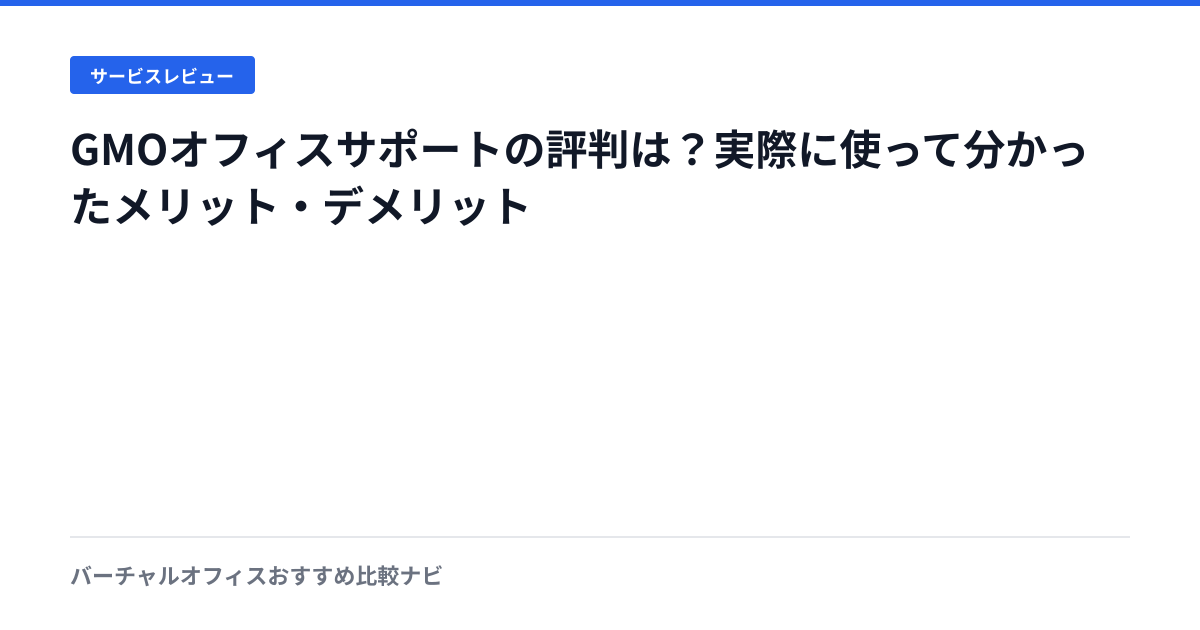 サービスレビュー

GMOオフィスサポートの評判は？実際に使って分かったメリット・デメリット

バーチャルオフィスおすすめ比較ナビ