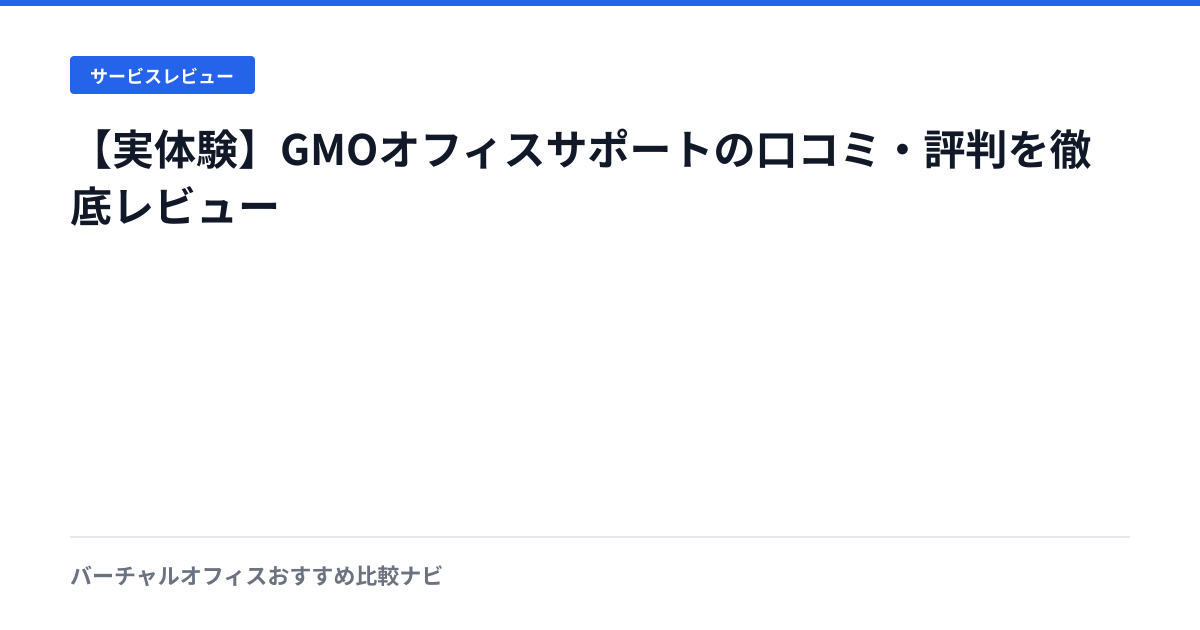 サービスレビュー

【実体験】GMOオフィスサポートの口コミ・評判を徹底レビュー

バーチャルオフィスおすすめ比較ナビ