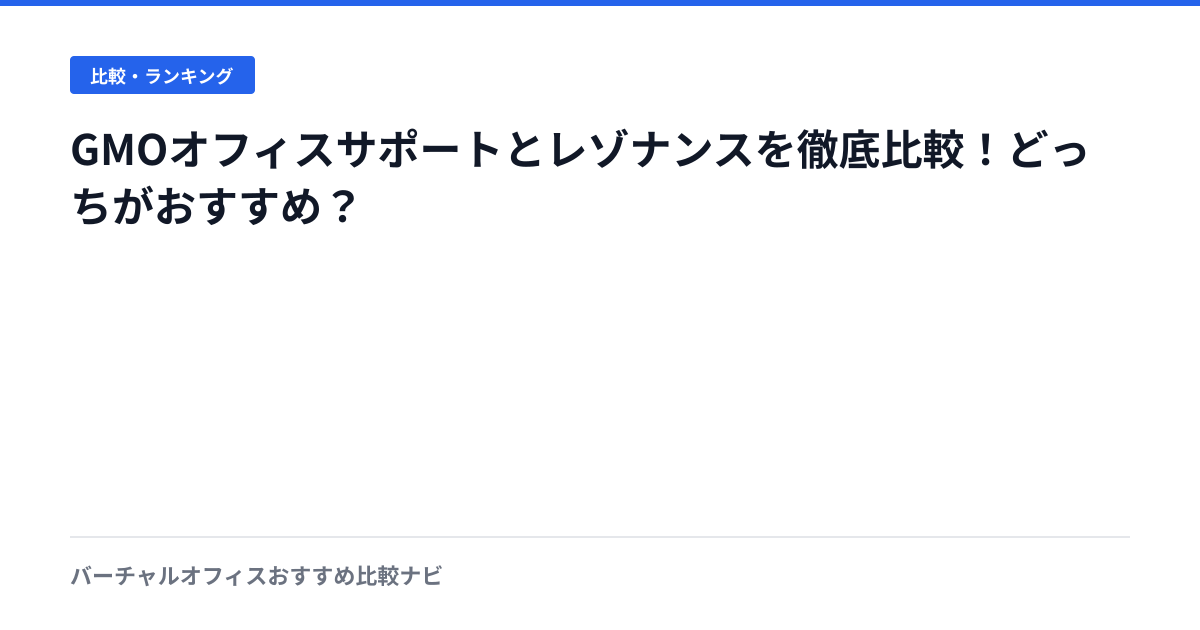 比較・ランキング

GMOオフィスサポートとレゾナンスを徹底比較！どっちがおすすめ？

バーチャルオフィスおすすめ比較ナビ