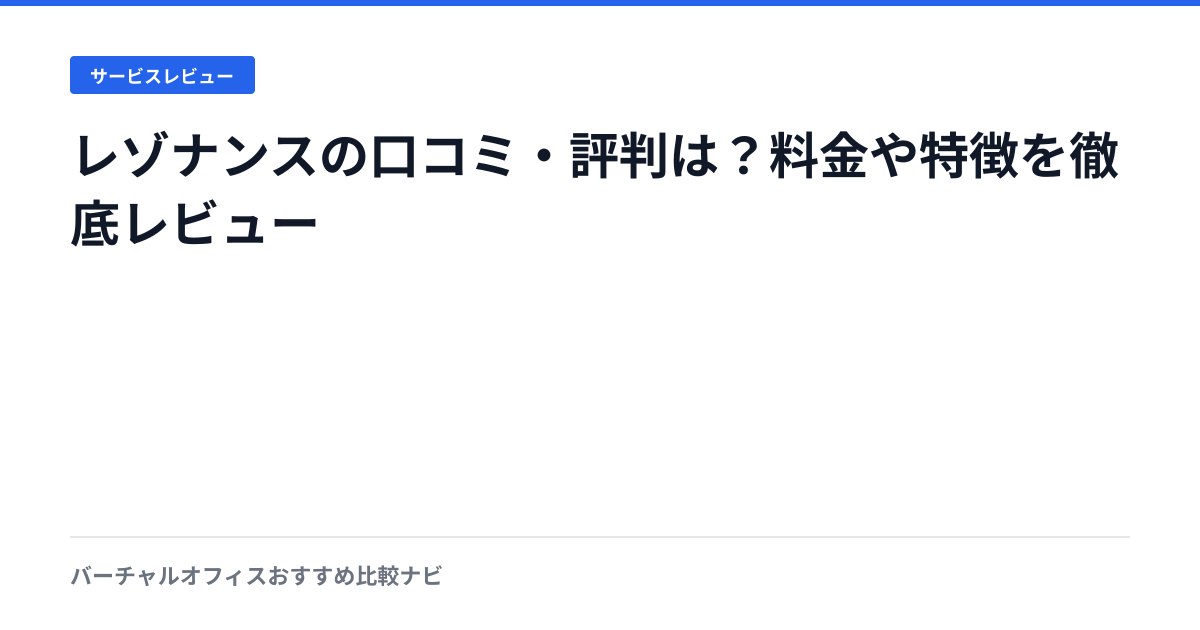 サービスレビュー

レゾナンスの口コミ・評判は？料金や特徴を徹底レビュー

バーチャルオフィスおすすめ比較ナビ