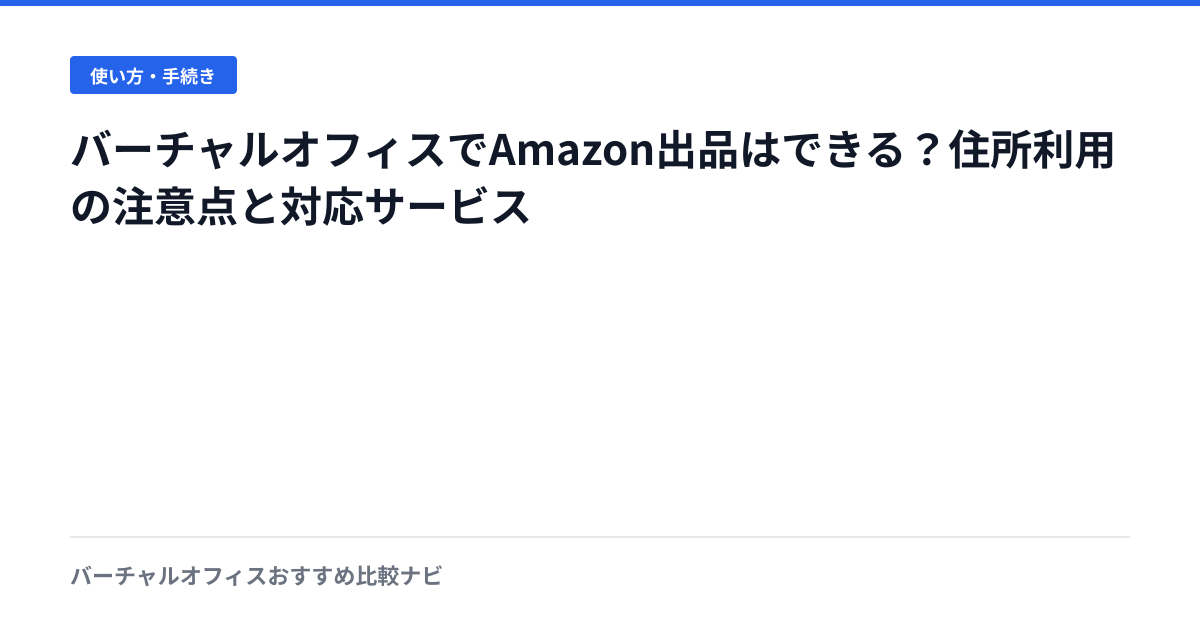 使い方・手続き

バーチャルオフィスでAmazon出品はできる？住所利用の注意点と対応サービス

バーチャルオフィスおすすめ比較ナビ