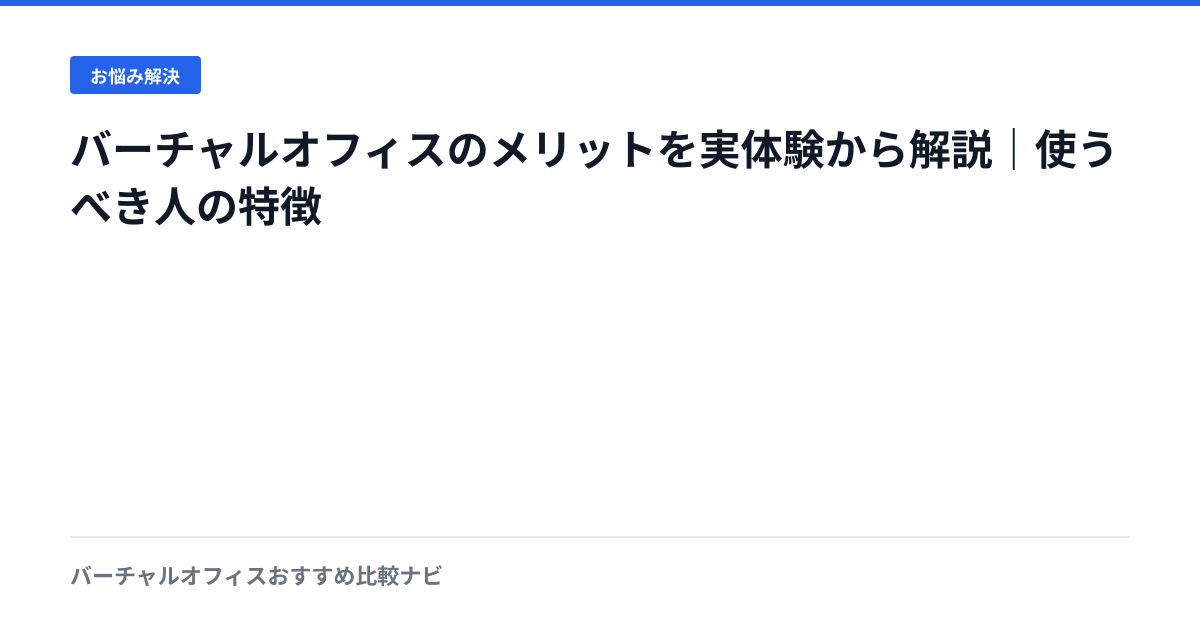 お悩み解決

バーチャルオフィスのメリットを実体験から解説｜使うべき人の特徴

バーチャルオフィスおすすめ比較ナビ