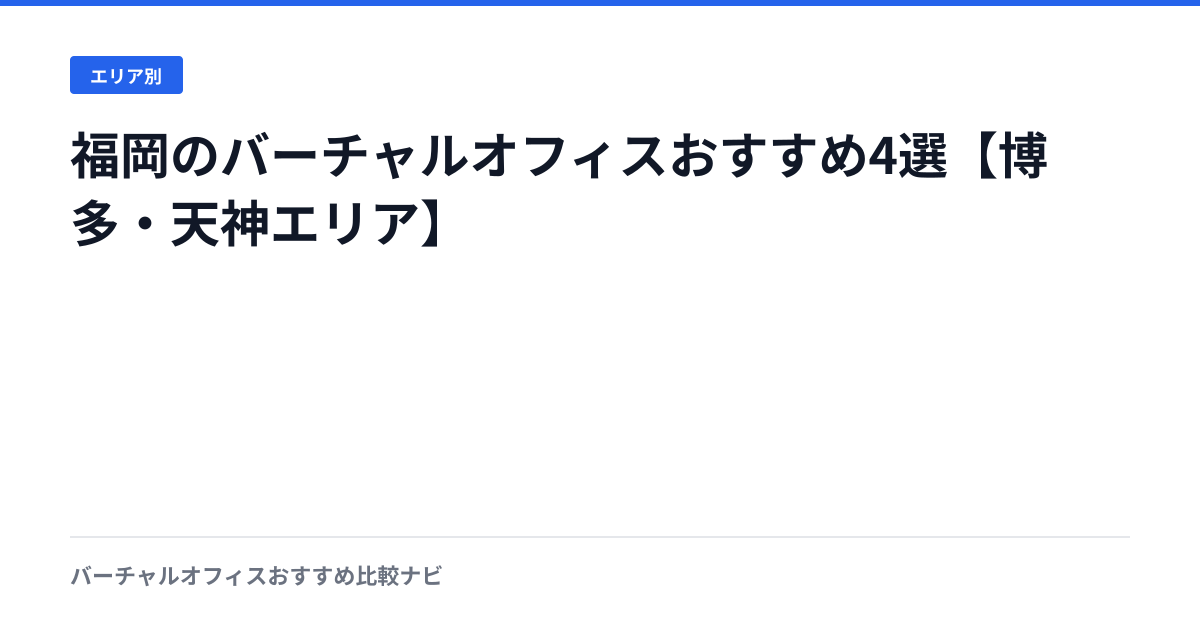 エリア別

福岡のバーチャルオフィスおすすめ4選【博多・天神エリア】

バーチャルオフィスおすすめ比較ナビ