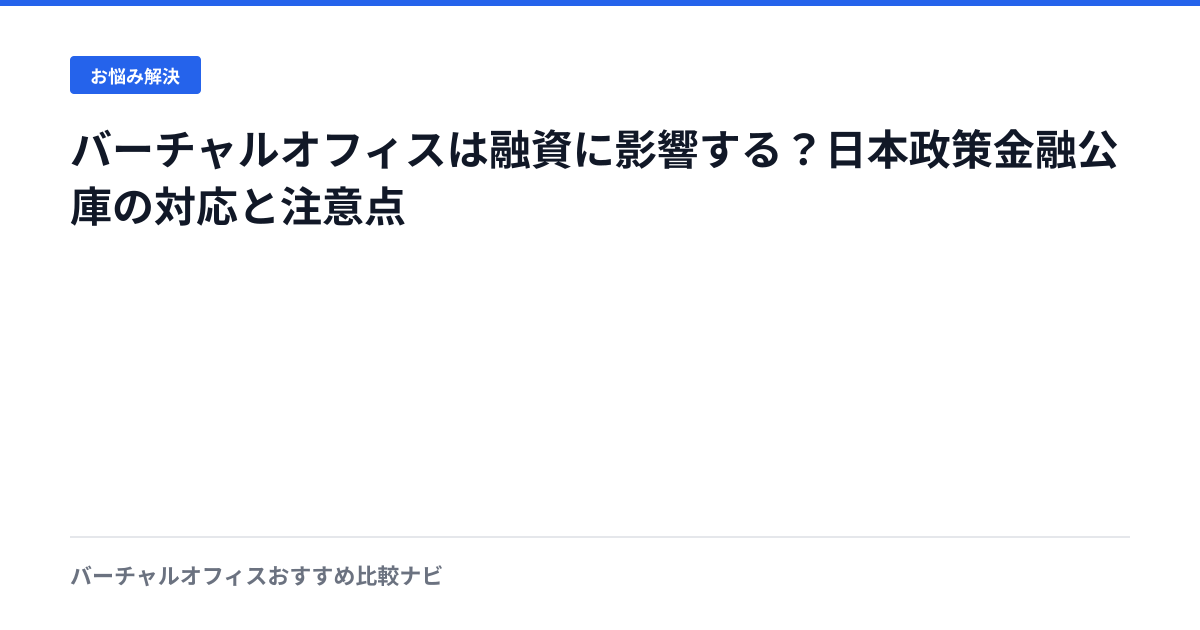 お悩み解決

バーチャルオフィスは融資に影響する？日本政策金融公庫の対応と注意点

バーチャルオフィスおすすめ比較ナビ