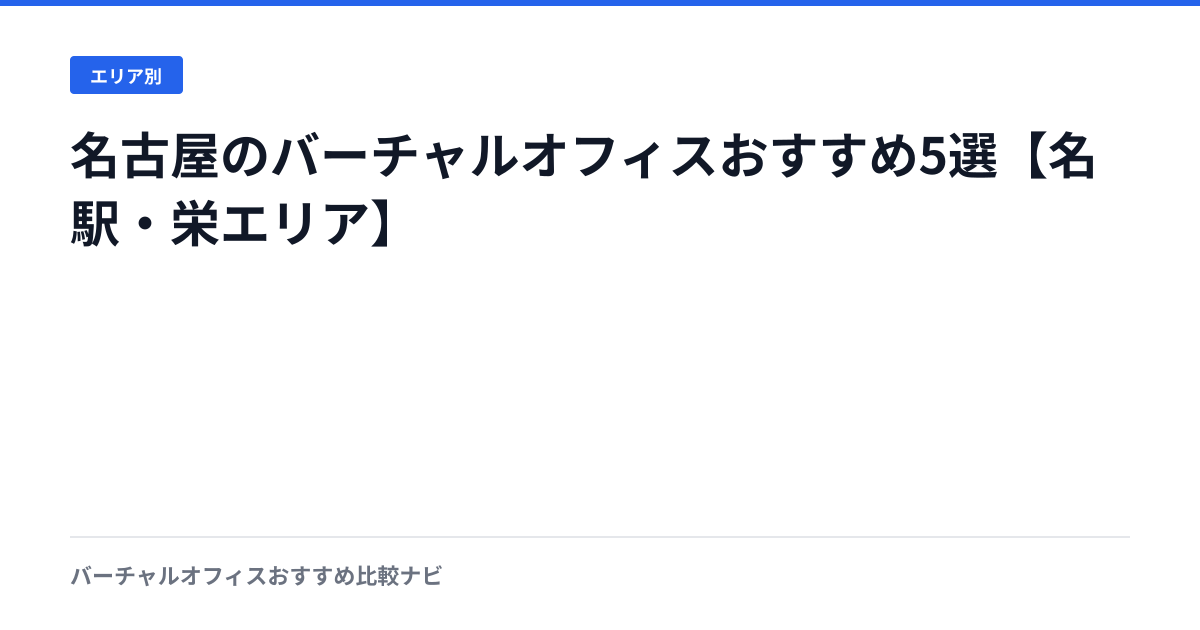 エリア別

名古屋のバーチャルオフィスおすすめ5選【名駅・栄エリア】

バーチャルオフィスおすすめ比較ナビ