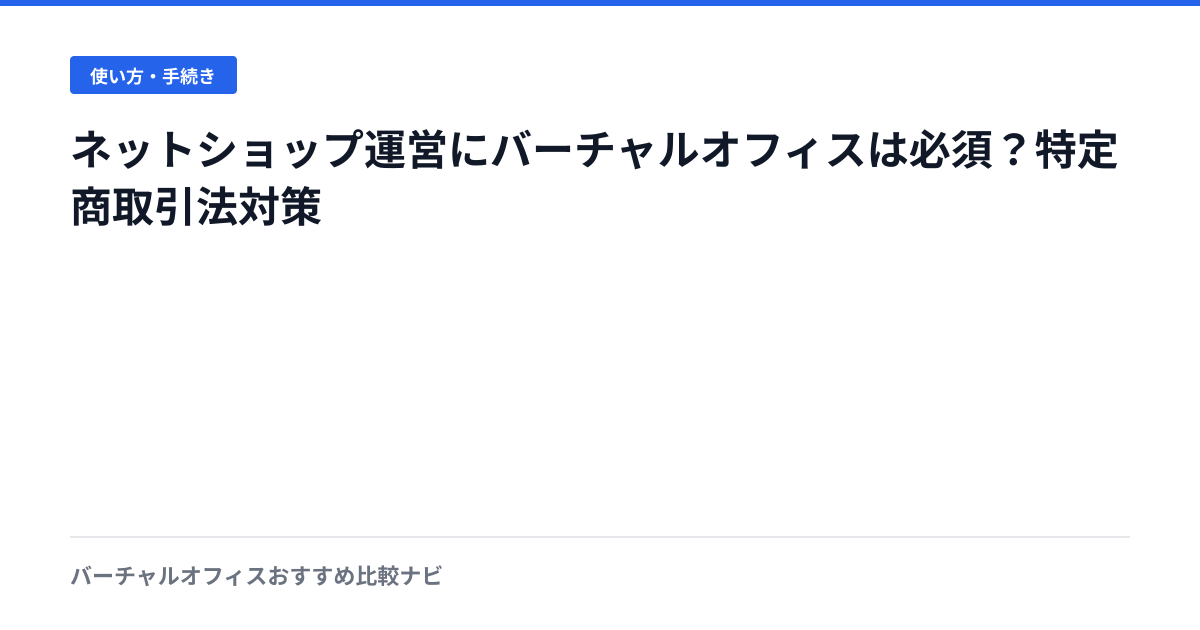 使い方・手続き

ネットショップ運営にバーチャルオフィスは必須？特定商取引法対策

バーチャルオフィスおすすめ比較ナビ